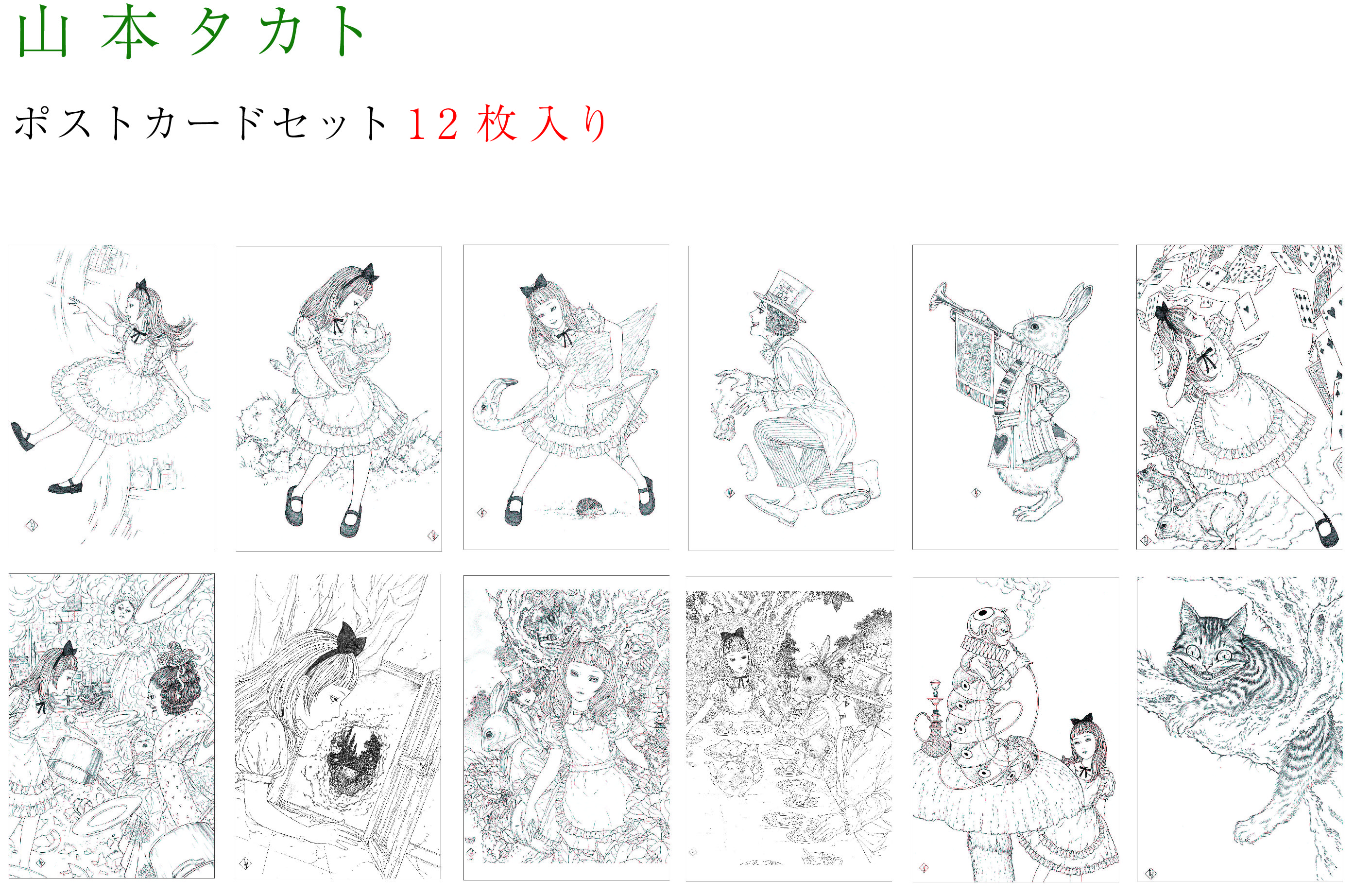 山本タカト

ポストカードセット12枚入り